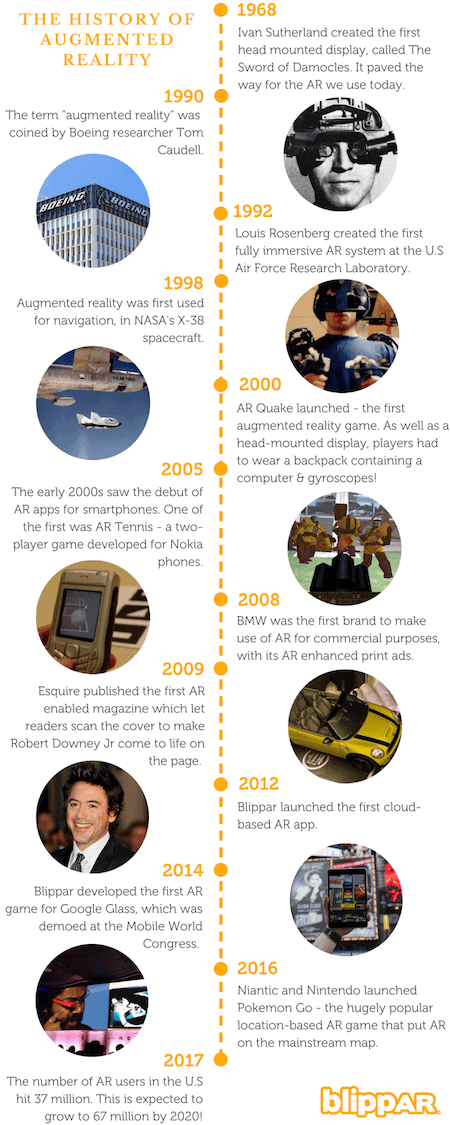 THE HISTORY OF AUGMENTED REALITY

1968
Ivan Sutherland created the first head mounted display, called The Sword of Damocles. It paved the way for the AR we use today.

1990
The term "augmented reality" was coined by Boeing researcher Tom Caudell.

BOEING BOEING

1992
Louis Rosenberg created the first fully immersive AR system at the U.S Air Force Research Laboratory.

1998
Augmented reality was first used for navigation, in NASA's X-38 spacecraft.

2000
AR Quake launched - the first augmented reality game. As well as a head-mounted display, players had to wear a backpack containing a computer & gyroscopes!

2005
The early 2000s saw the debut of AR apps for smartphones. One of the first was AR Tennis - a two-player game developed for Nokia phones.

2008
BMW was the first brand to make use of AR for commercial purposes, with its AR enhanced print ads.

2009
Esquire published the first AR enabled magazine which let readers scan the cover to make Robert Downey Jr come to life on the page.

2012
Blippar launched the first cloud-based AR app.

2014
Blippar developed the first AR game for Google Glass, which was demoed at the Mobile World Congress.

2016
Niantic and Nintendo launched Pokemon Go - the hugely popular location-based AR game that put AR on the mainstream map.

2017
The number of AR users in the U.S hit 37 million. This is expected to grow to 67 million by 2020!

blippAR